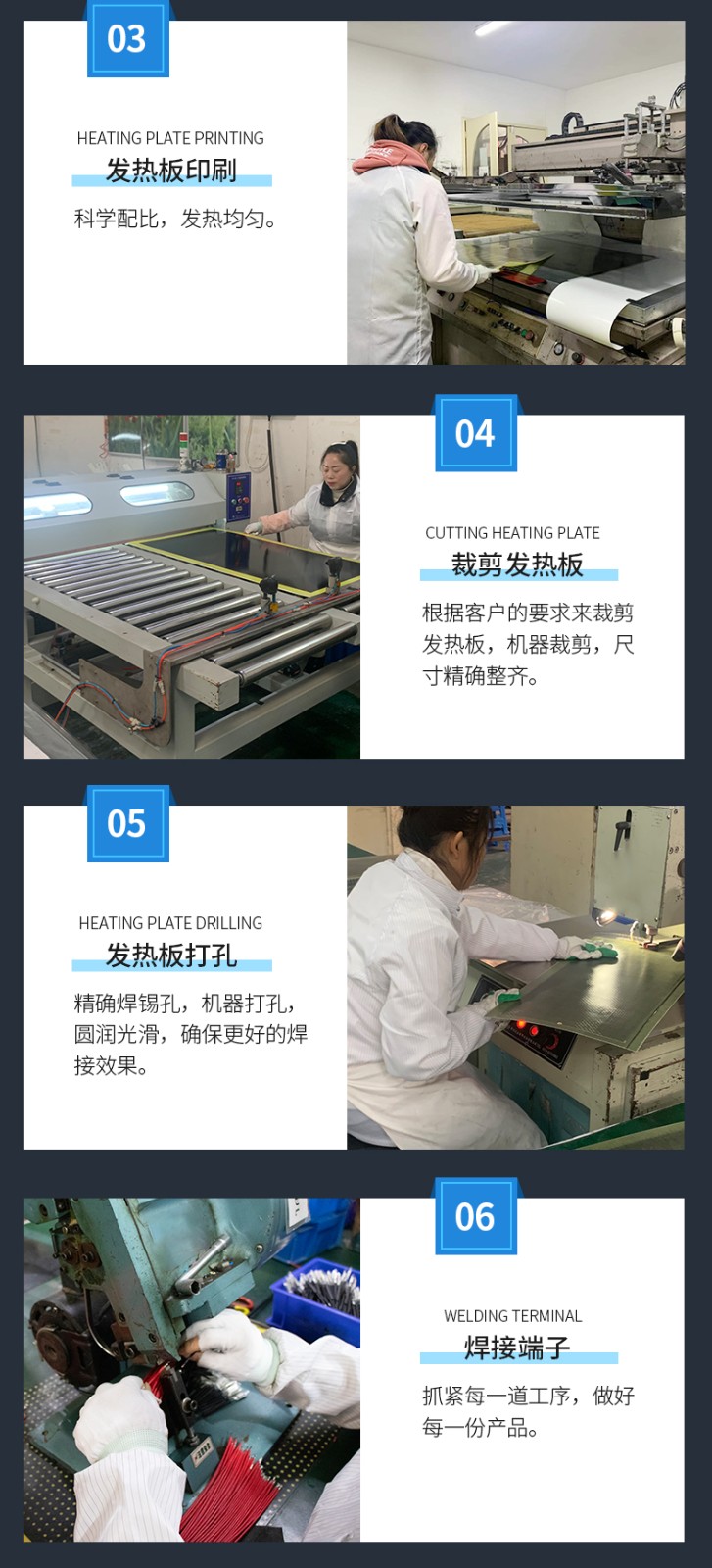 03

HEATING PLATE PRINTING

发热板印刷

科学配比，发热均匀。

04

CUTTING HEATING PLATE

裁剪发热板

根据客户的要求来裁剪发热板，机器裁剪，尺寸精确整齐。

05

HEATING PLATE DRILLING

发热板打孔

精确焊锡孔，机器打孔，圆润光滑，确保更好的焊接效果。

06

WELDING TERMINAL

焊接端子

抓紧每一道工序，做好每一份产品。